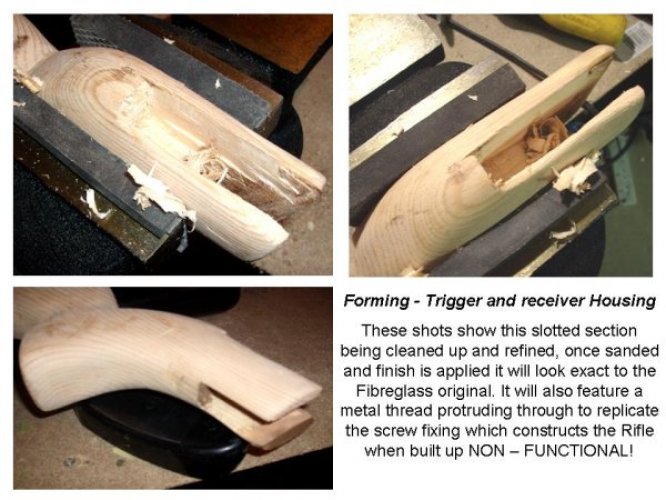 Forming - Trigger and receiver Housing

These shots show this slotted section being cleaned up and refined, once sanded and finish is applied it will look exact to the Fibreglass original. It will also feature a metal thread protruding through to replicate the screw fixing which constructs the Rifle when built up NON – FUNCTIONAL!